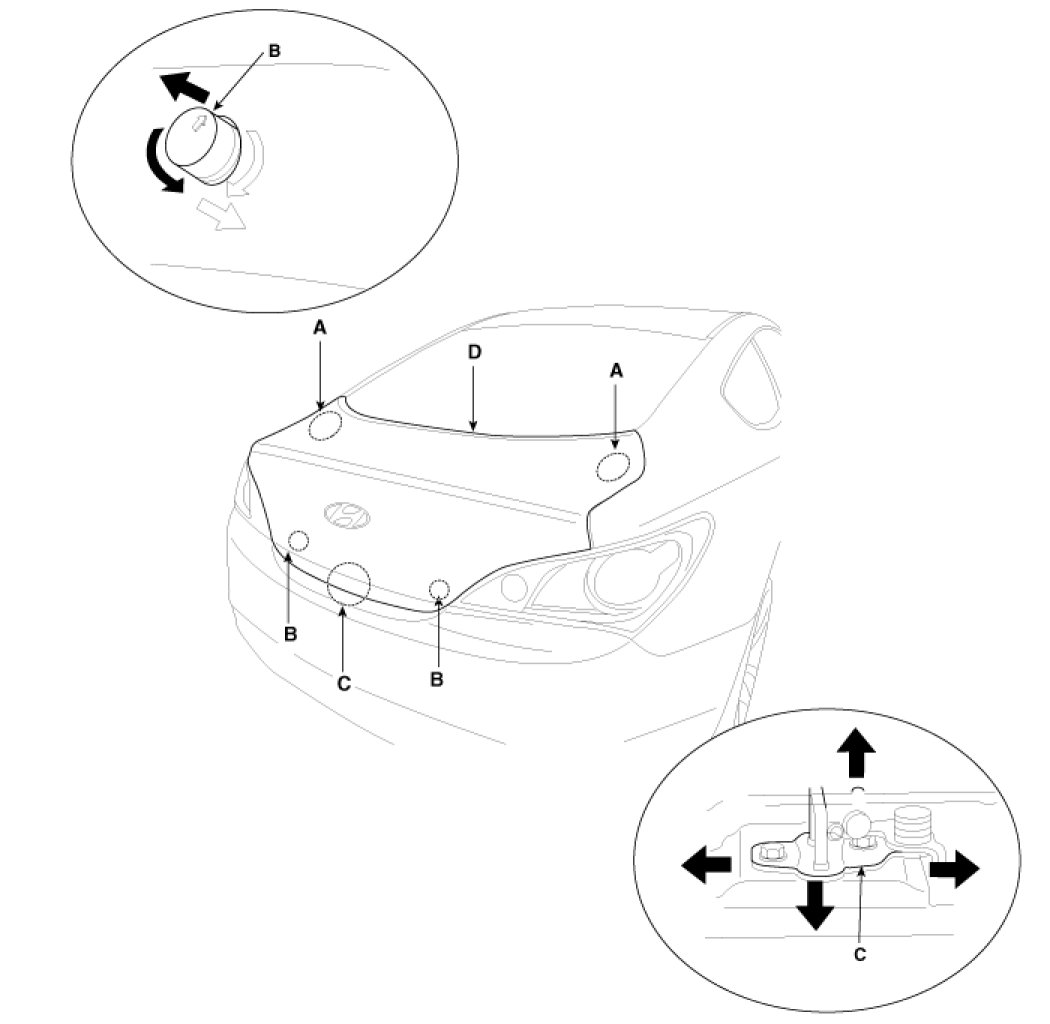 B

A

D

A

B

C

B

C