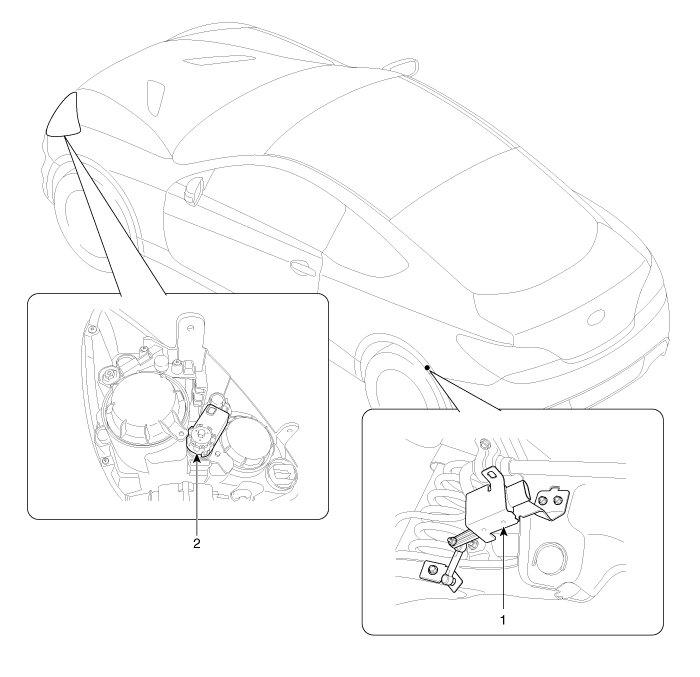 2

1