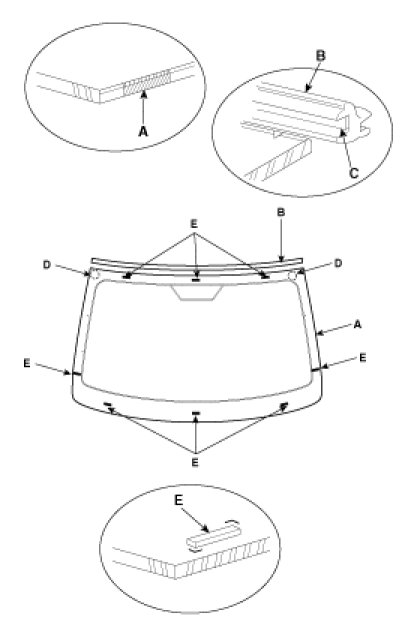 A

B

C

E

B

D

D

A

E

E

E

E