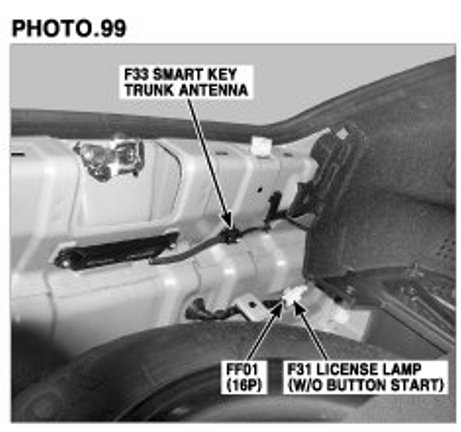 PHOTO.99

F33 SMART KEY TRUNK ANTENNA

FF01 (16P)

F31 LICENSE LAMP (W/O BUTTON START)