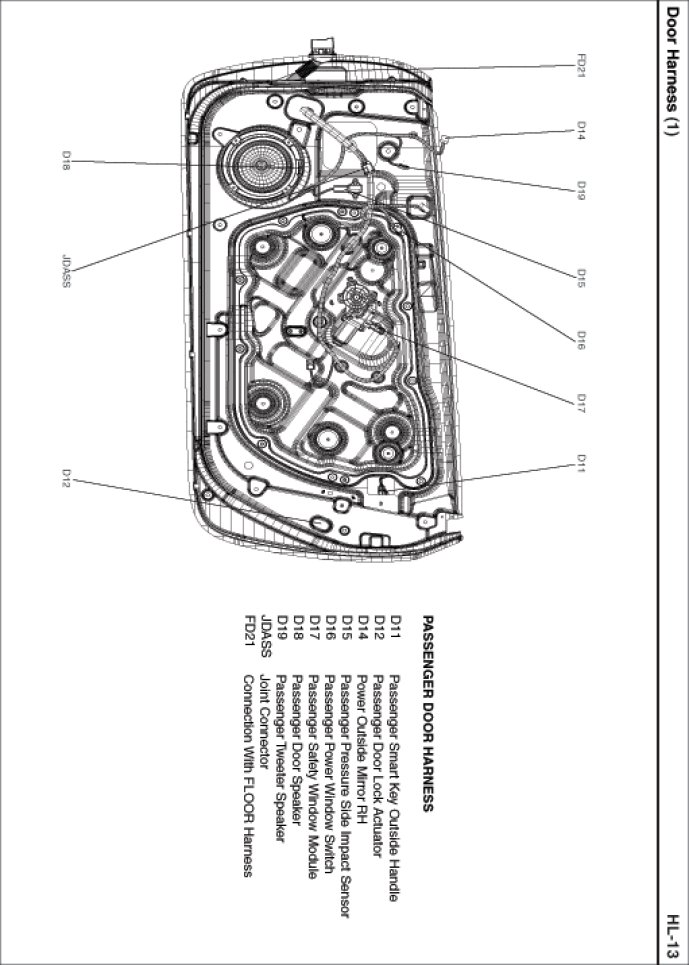 Door Harness (1)

HL-13

FD21
D14
D19
D15
D16
D17
D11
D18
JDASS
D12

PASSENGER DOOR HARNESS

D11 Passenger Smart Key Outside Handle
D12 Passenger Door Lock Actuator
D14 Power Outside Mirror RH
D15 Passenger Pressure Side Impact Sensor
D16 Passenger Power Window Switch
D17 Passenger Safety Window Module
D18 Passenger Door Speaker
D19 Passenger Tweeter Speaker
JDASS Joint Connector
FD21 Connection With FLOOR Harness