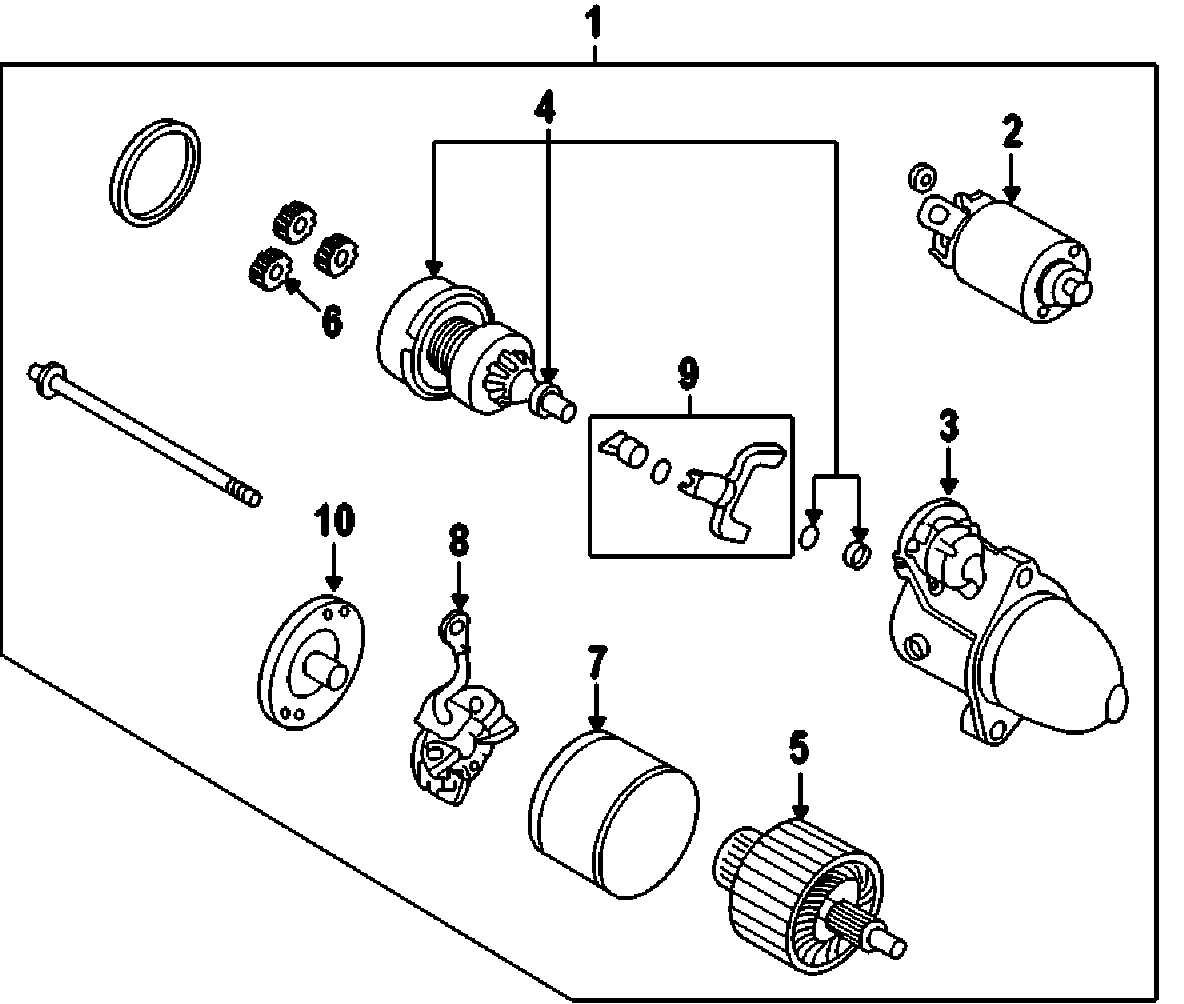 1
4
2
6
9
3
10
8
7
5