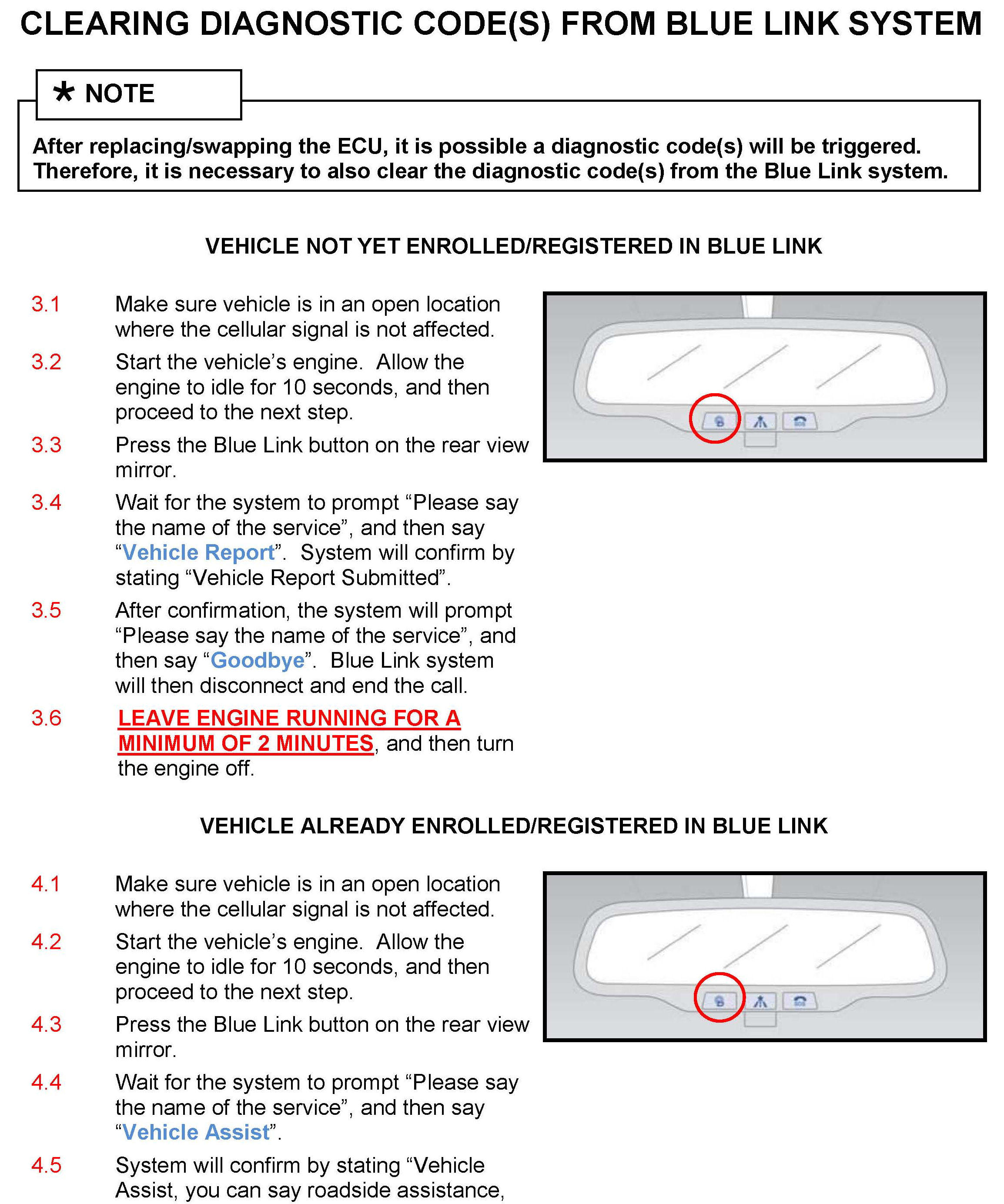 CLEARING DIAGNOSTIC CODE(S) FROM BLUE LINK SYSTEM

* NOTE

After replacing/swapping the ECU, it is possible a diagnostic code(s) will be triggered. Therefore, it is necessary to also clear the diagnostic code(s) from the Blue Link system.

VEHICLE NOT YET ENROLLED/REGISTERED IN BLUE LINK

3.1 Make sure vehicle is in an open location where the cellular signal is not affected.

3.2 Start the vehicle's engine. Allow the engine to idle for 10 seconds, and then proceed to the next step.

3.3 Press the Blue Link button on the rear view mirror.

3.4 Wait for the system to prompt "Please say the name of the service", and then say "Vehicle Report". System will confirm by stating "Vehicle Report Submitted".

3.5 After confirmation, the system will prompt "Please say the name of the service", and then say "Goodbye". Blue Link system will then disconnect and end the call.

3.6 LEAVE ENGINE RUNNING FOR A MINIMUM OF 2 MINUTES, and then turn the engine off.

VEHICLE ALREADY ENROLLED/REGISTERED IN BLUE LINK

4.1 Make sure vehicle is in an open location where the cellular signal is not affected.

4.2 Start the vehicle's engine. Allow the engine to idle for 10 seconds, and then proceed to the next step.

4.3 Press the Blue Link button on the rear view mirror.

4.4 Wait for the system to prompt "Please say the name of the service", and then say "Vehicle Assist".

4.5 System will confirm by stating "Vehicle Assist, you can say roadside assistance,