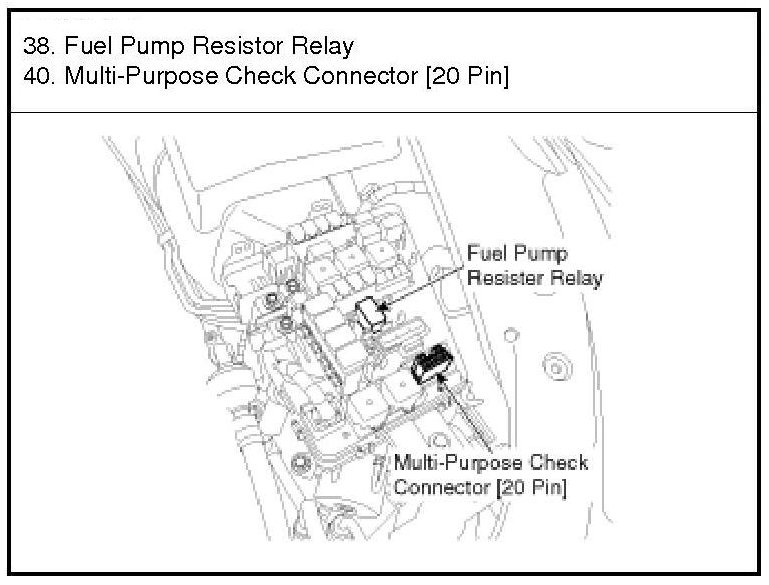 38. Fuel Pump Resistor Relay
40. Multi-Purpose Check Connector [20 Pin]

Fuel Pump Resister Relay

Multi-Purpose Check Connector [20 Pin]