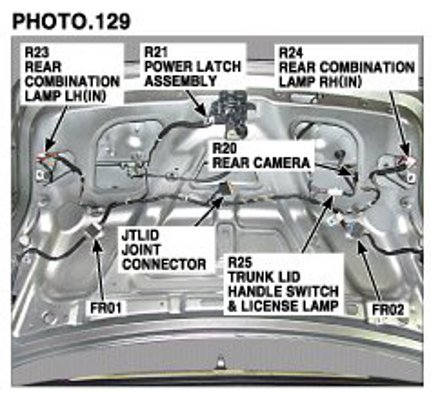 PHOTO.129

R23
REAR
COMBINATION
LAMP LH(IN)

R21
POWER LATCH
ASSEMBLY

R24
REAR COMBINATION
LAMP RH(IN)

R20
REAR CAMERA

JTLID
JOINT
CONNECTOR

R25
TRUNK LID
HANDLE SWITCH
& LICENSE LAMP

FR01

FR02