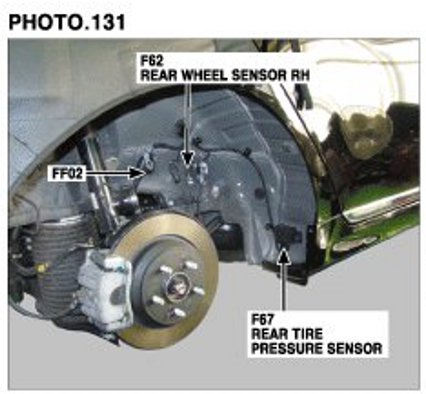 PHOTO.131

F62
REAR WHEEL SENSOR RH

FF02

F67
REAR TIRE
PRESSURE SENSOR