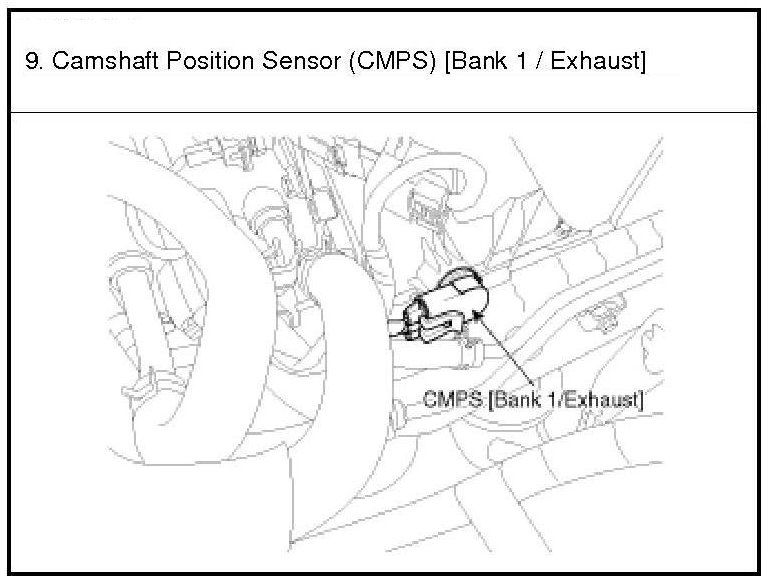 9. Camshaft Position Sensor (CMPS) [Bank 1 / Exhaust]

CMPS [Bank 1/Exhaust]