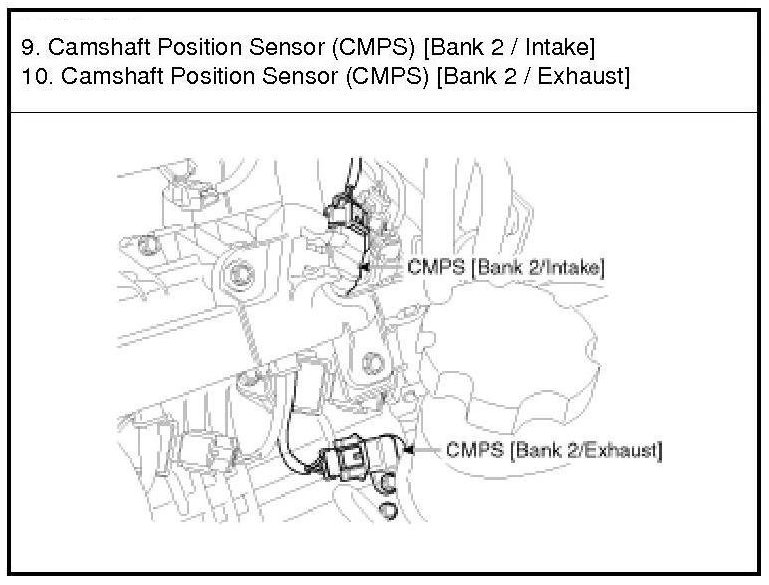 9. Camshaft Position Sensor (CMPS) [Bank 2 / Intake]
10. Camshaft Position Sensor (CMPS) [Bank 2 / Exhaust]

CMPS [Bank 2/Intake]

CMPS [Bank 2/Exhaust]