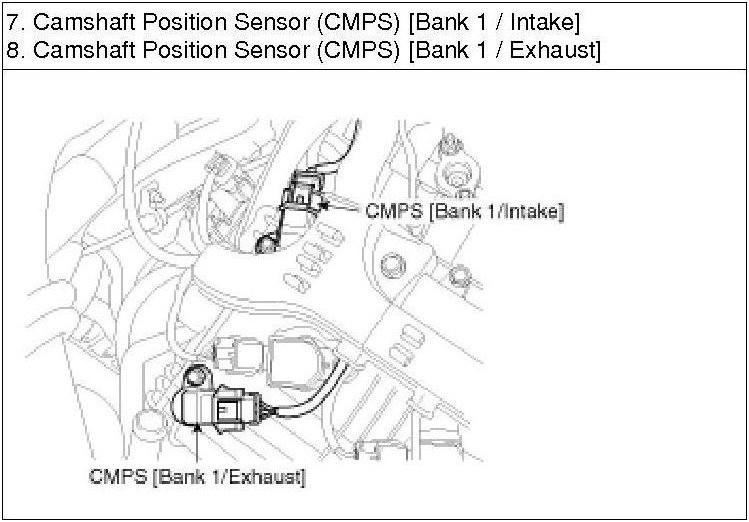 7. Camshaft Position Sensor (CMPS) [Bank 1 / Intake]
8. Camshaft Position Sensor (CMPS) [Bank 1 / Exhaust]

CMPS [Bank 1/Intake]

CMPS [Bank 1/Exhaust]