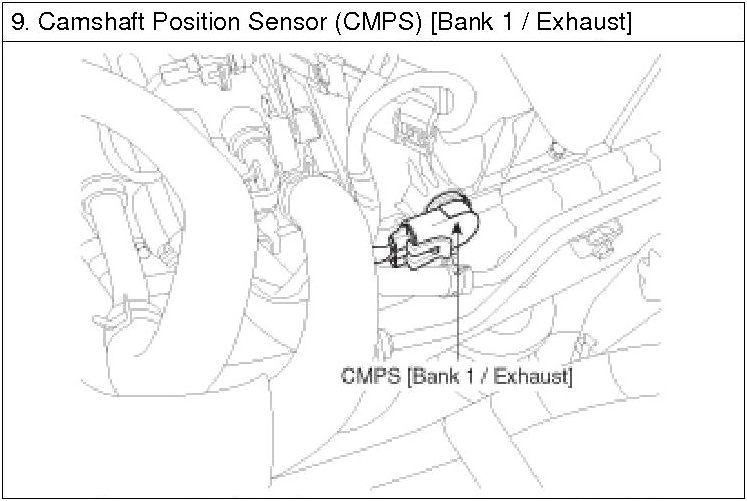 9. Camshaft Position Sensor (CMPS) [Bank 1 / Exhaust]

CMPS [Bank 1 / Exhaust]