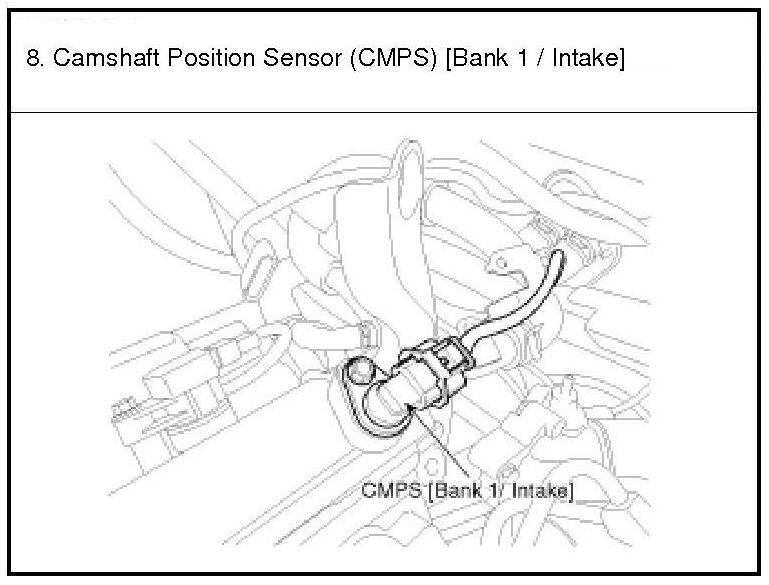 8. Camshaft Position Sensor (CMPS) [Bank 1 / Intake]

CMPS [Bank 1/ Intake]