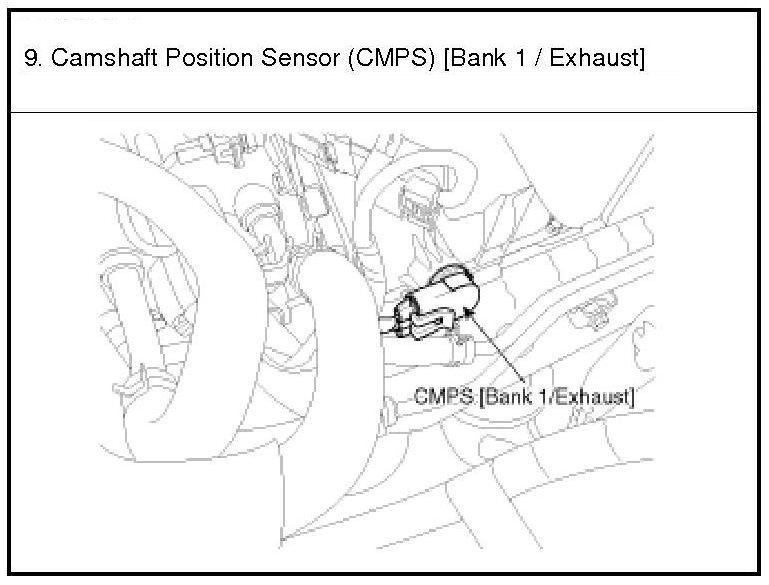 9. Camshaft Position Sensor (CMPS) [Bank 1 / Exhaust]

CMPS [Bank 1/Exhaust]