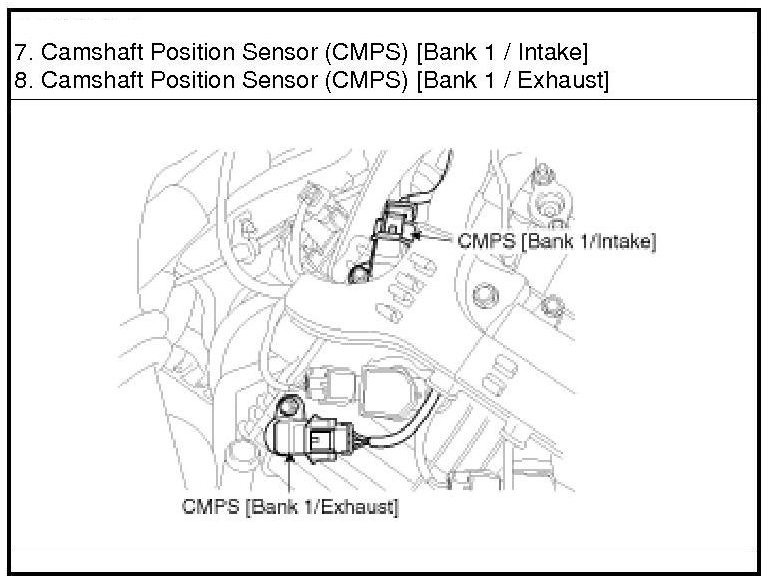 7. Camshaft Position Sensor (CMPS) [Bank 1 / Intake]
8. Camshaft Position Sensor (CMPS) [Bank 1 / Exhaust]

CMPS [Bank 1/Intake]

CMPS [Bank 1/Exhaust]