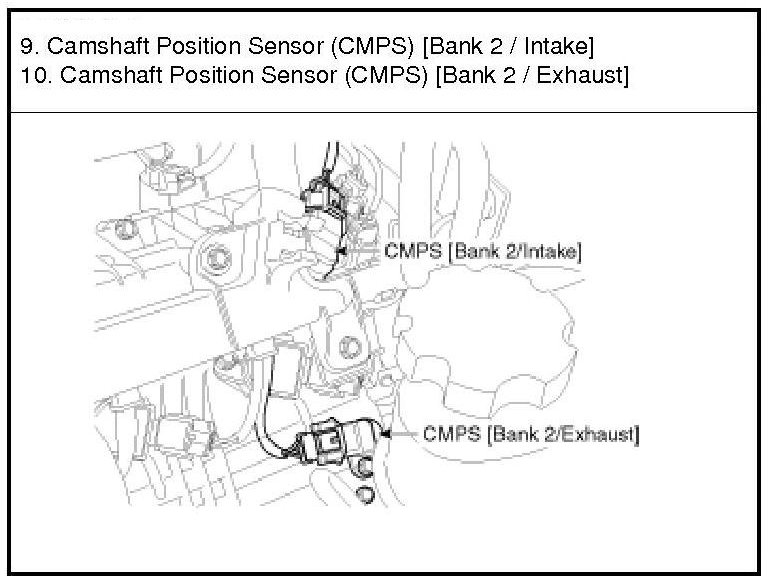 9. Camshaft Position Sensor (CMPS) [Bank 2 / Intake]
10. Camshaft Position Sensor (CMPS) [Bank 2 / Exhaust]

CMPS [Bank 2/Intake]

CMPS [Bank 2/Exhaust]