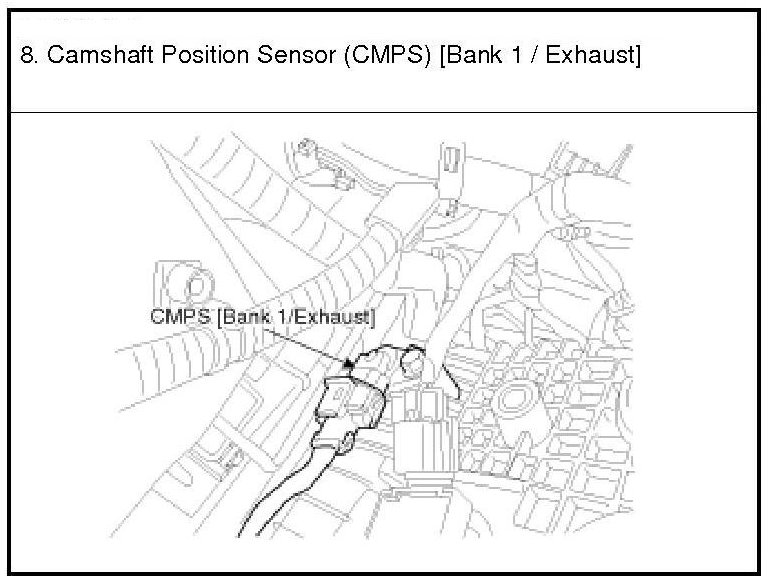 8. Camshaft Position Sensor (CMPS) [Bank 1 / Exhaust]

CMPS [Bank 1/Exhaust]