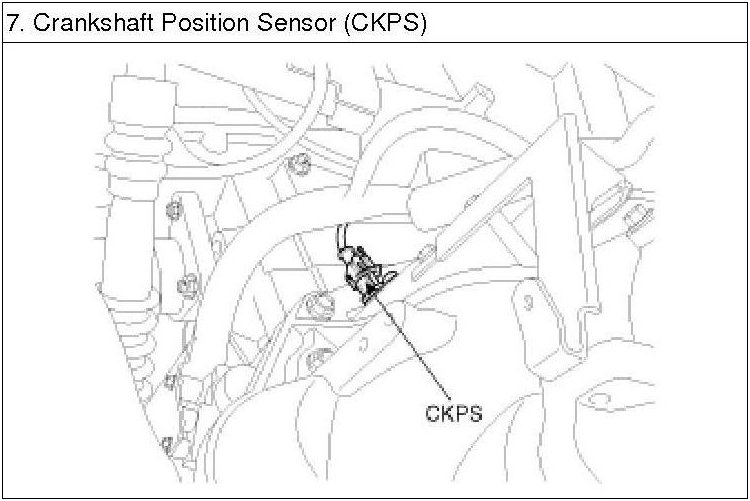 7. Crankshaft Position Sensor (CKPS)

CKPS