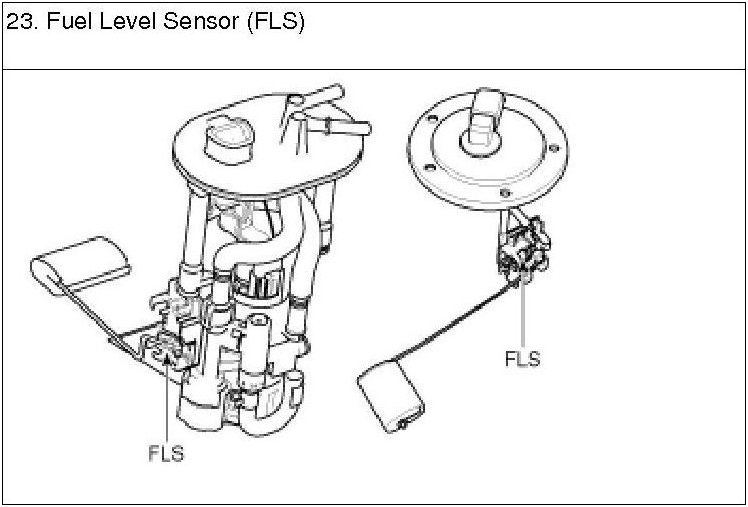 23. Fuel Level Sensor (FLS)

FLS

FLS