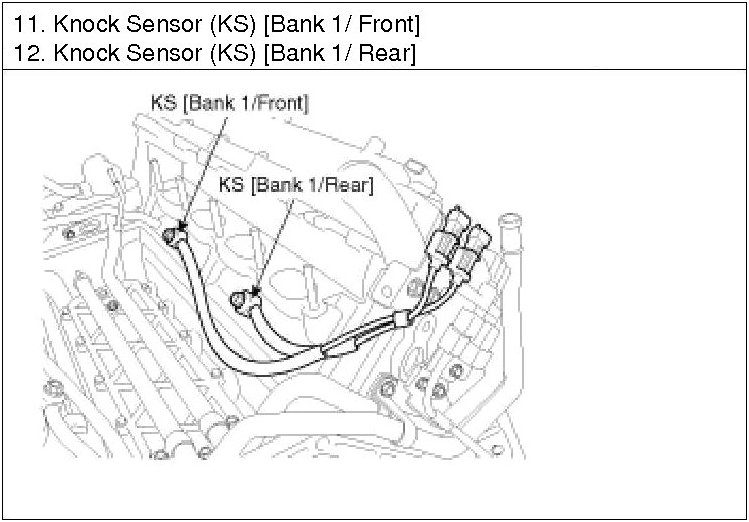 11. Knock Sensor (KS) [Bank 1/ Front]
12. Knock Sensor (KS) [Bank 1/ Rear]

KS [Bank 1/Front]

KS [Bank 1/Rear]