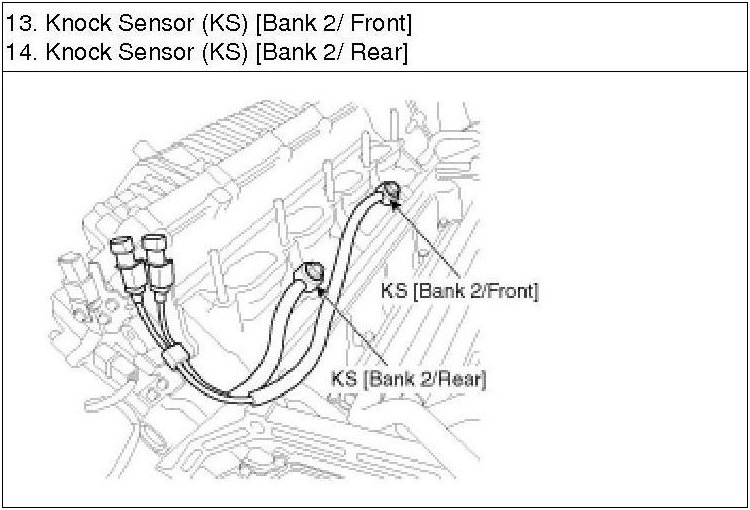 13. Knock Sensor (KS) [Bank 2/ Front]
14. Knock Sensor (KS) [Bank 2/ Rear]

KS [Bank 2/Front]

KS [Bank 2/Rear]