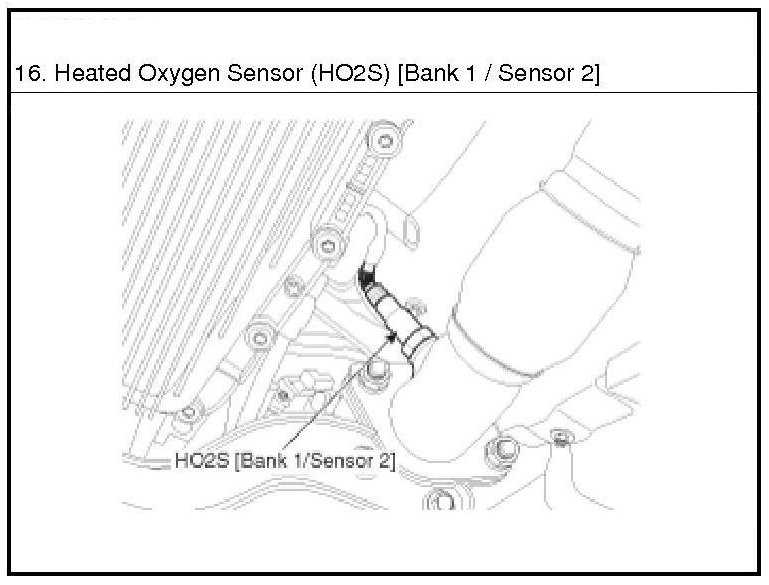 16. Heated Oxygen Sensor (HO2S) [Bank 1 / Sensor 2]

HO2S [Bank 1/Sensor 2]