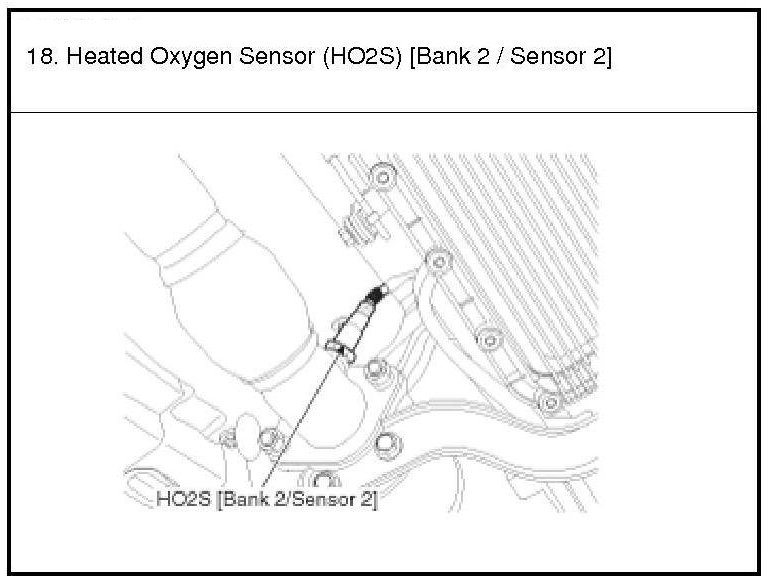 18. Heated Oxygen Sensor (HO2S) [Bank 2 / Sensor 2]

HO2S [Bank 2/Sensor 2]