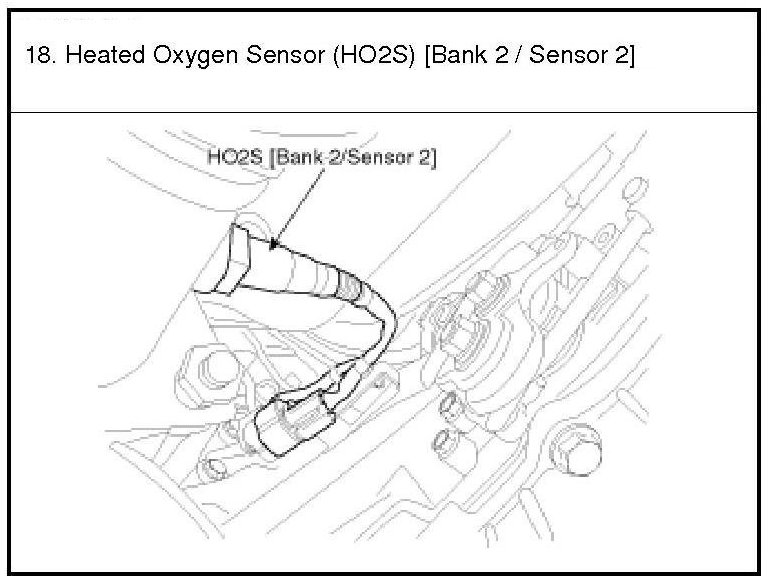 18. Heated Oxygen Sensor (HO2S) [Bank 2 / Sensor 2]

HO2S [Bank 2/Sensor 2]