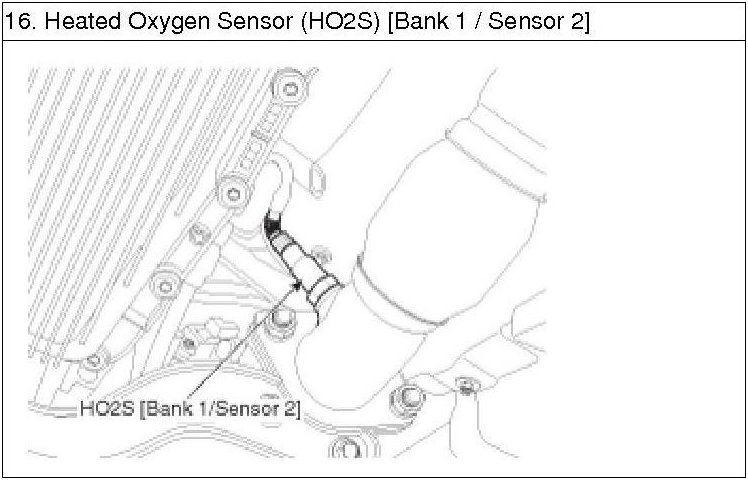 16. Heated Oxygen Sensor (HO2S) [Bank 1 / Sensor 2]

HO2S [Bank 1/Sensor 2]