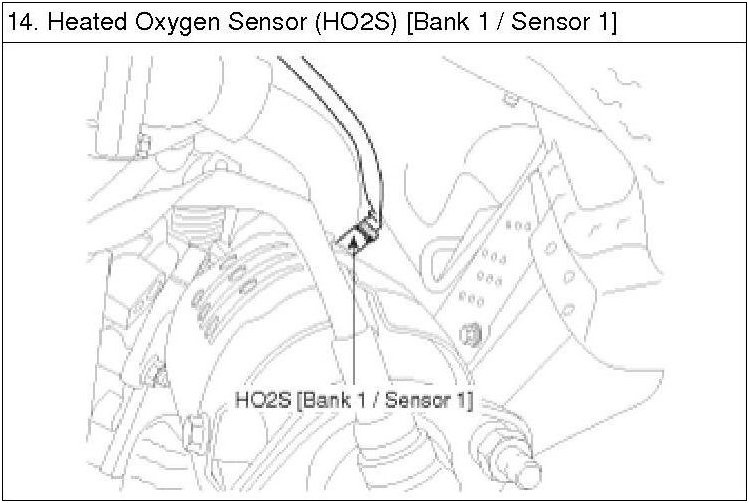 14. Heated Oxygen Sensor (HO2S) [Bank 1 / Sensor 1]

HO2S [Bank 1 / Sensor 1]