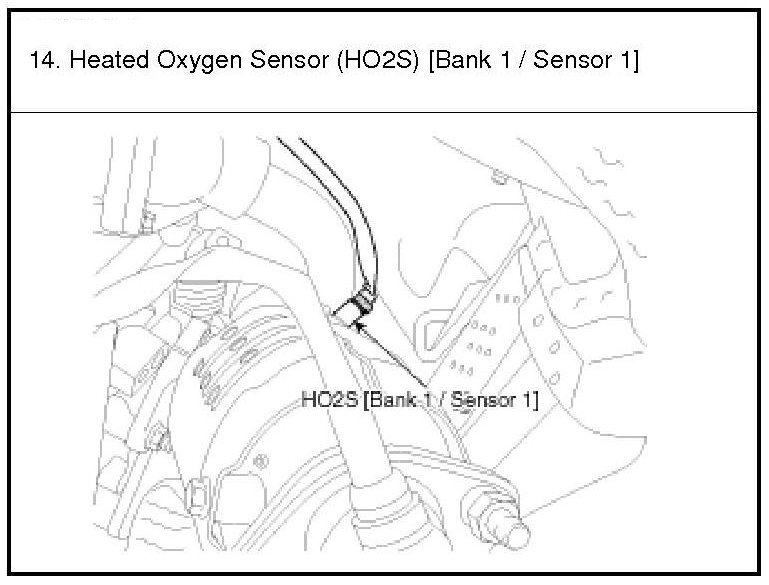 14. Heated Oxygen Sensor (HO2S) [Bank 1 / Sensor 1]

HO2S [Bank 1 / Sensor 1]