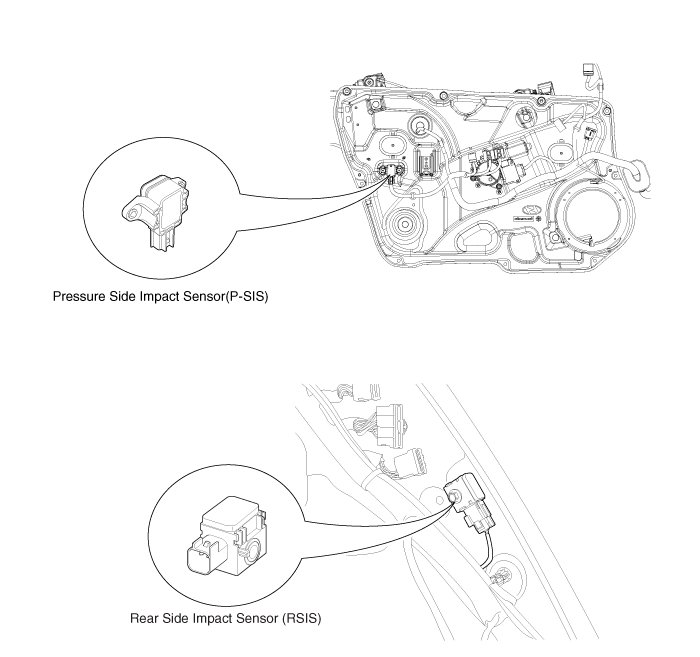 Pressure Side Impact Sensor(P-SIS)

Rear Side Impact Sensor (RSIS)