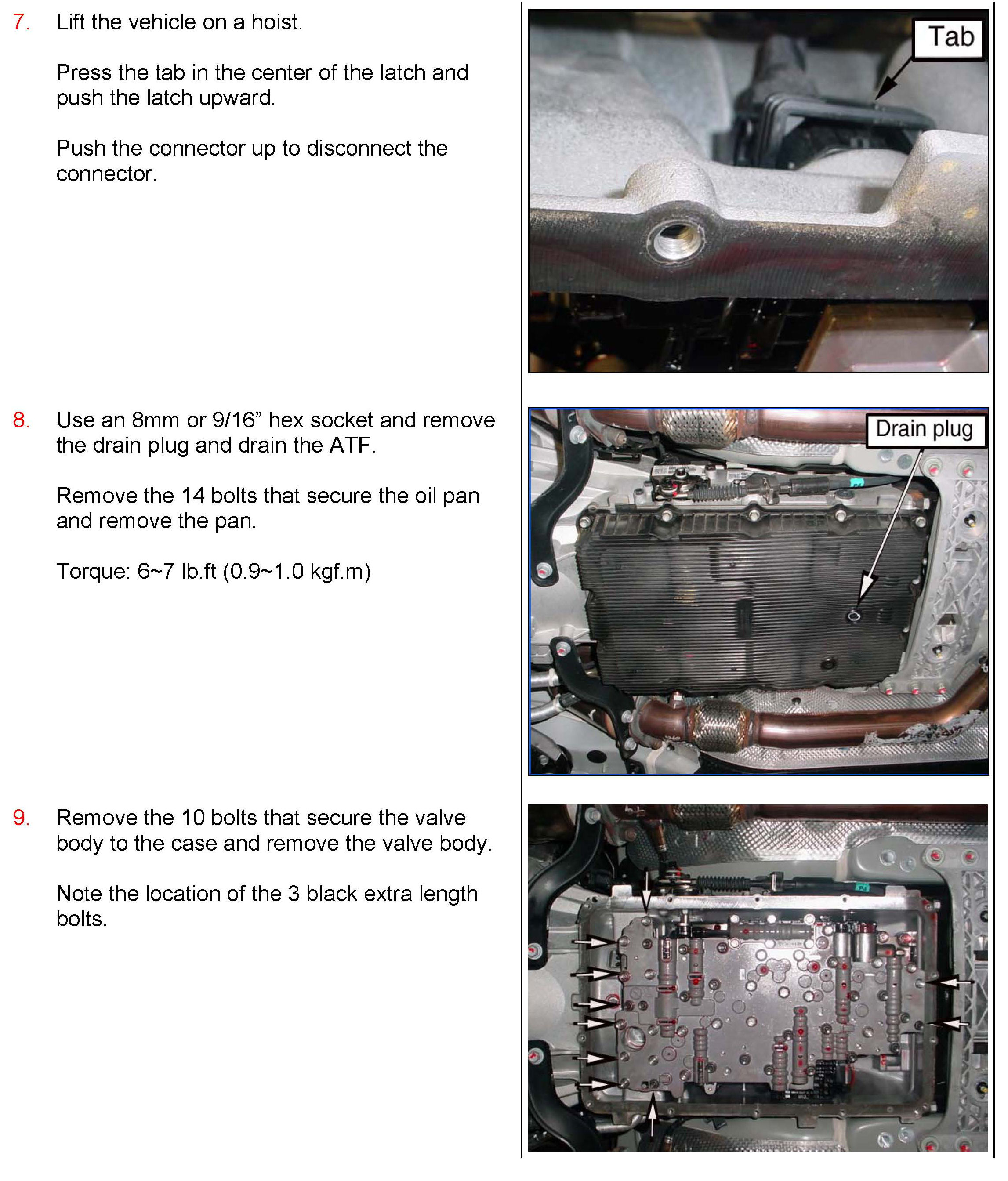 7. Lift the vehicle on a hoist.

Press the tab in the center of the latch and push the latch upward.

Push the connector up to disconnect the connector.

Tab

8. Use an 8mm or 9/16” hex socket and remove the drain plug and drain the ATF.

Remove the 14 bolts that secure the oil pan and remove the pan.

Torque: 6~7 lb.ft (0.9~1.0 kgf.m)

Drain plug

9. Remove the 10 bolts that secure the valve body to the case and remove the valve body.

Note the location of the 3 black extra length bolts.