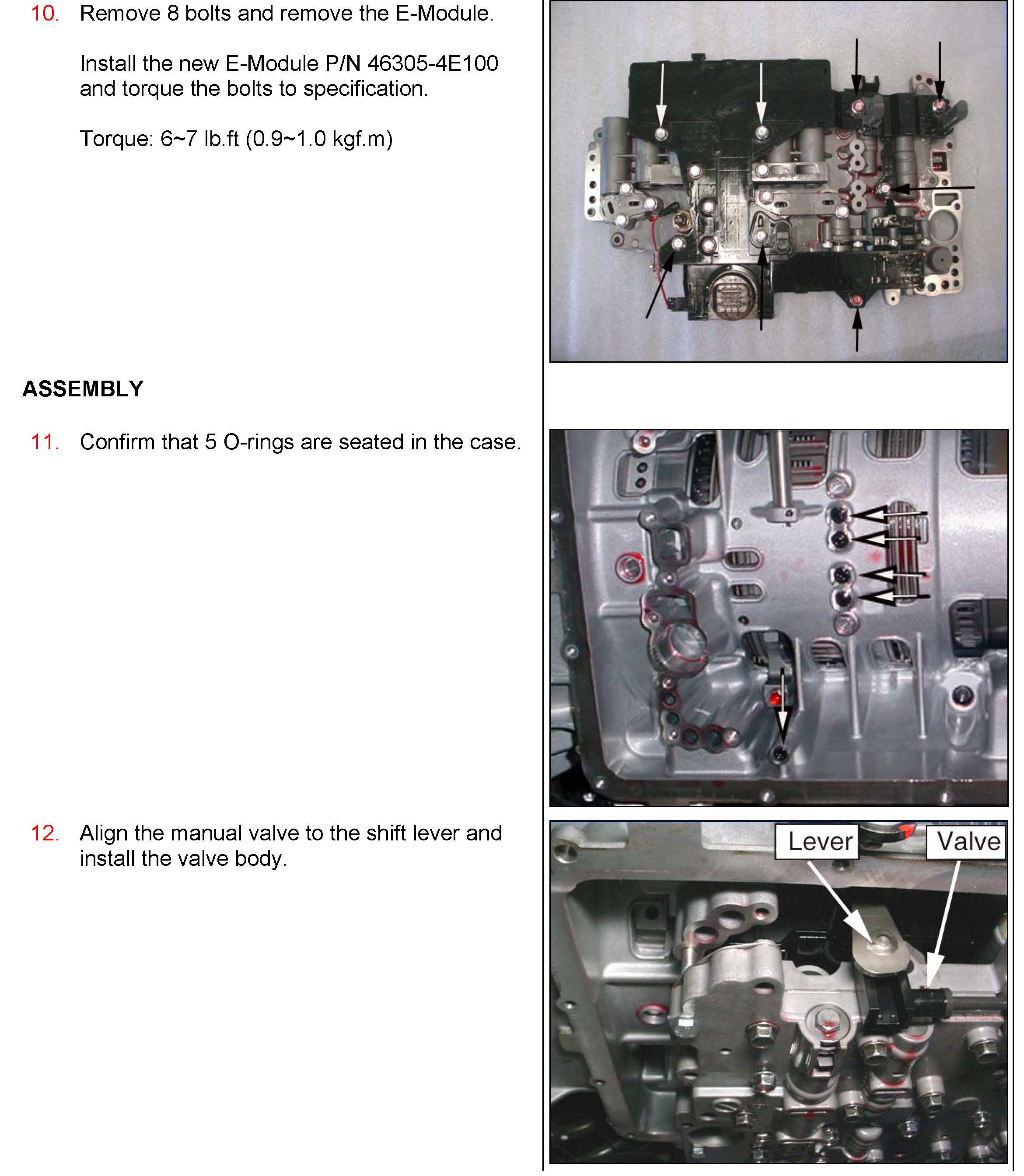 10. Remove 8 bolts and remove the E-Module.

Install the new E-Module P/N 46305-4E100 and torque the bolts to specification.

Torque: 6~7 lb.ft (0.9~1.0 kgf.m)

ASSEMBLY

11. Confirm that 5 O-rings are seated in the case.

12. Align the manual valve to the shift lever and install the valve body.

Lever

Valve