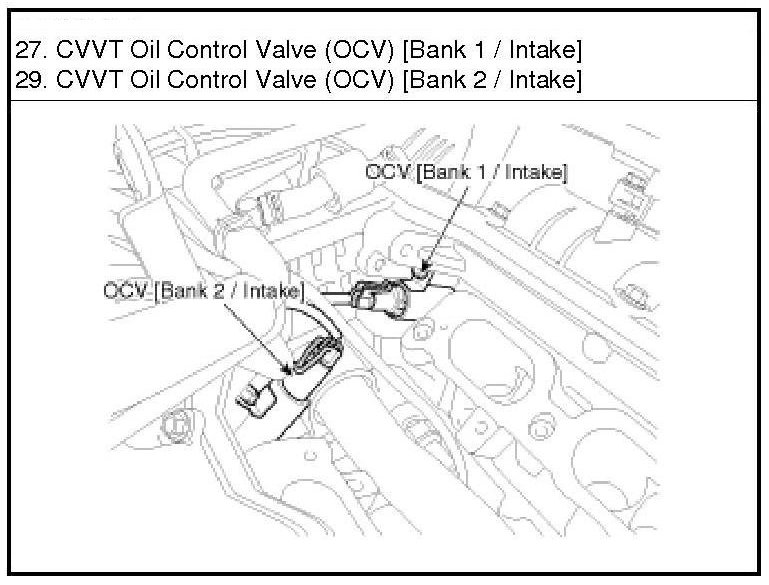 27. CVVT Oil Control Valve (OCV) [Bank 1 / Intake]
29. CVVT Oil Control Valve (OCV) [Bank 2 / Intake]

OCV [Bank 1 / Intake]

OCV [Bank 2 / Intake]