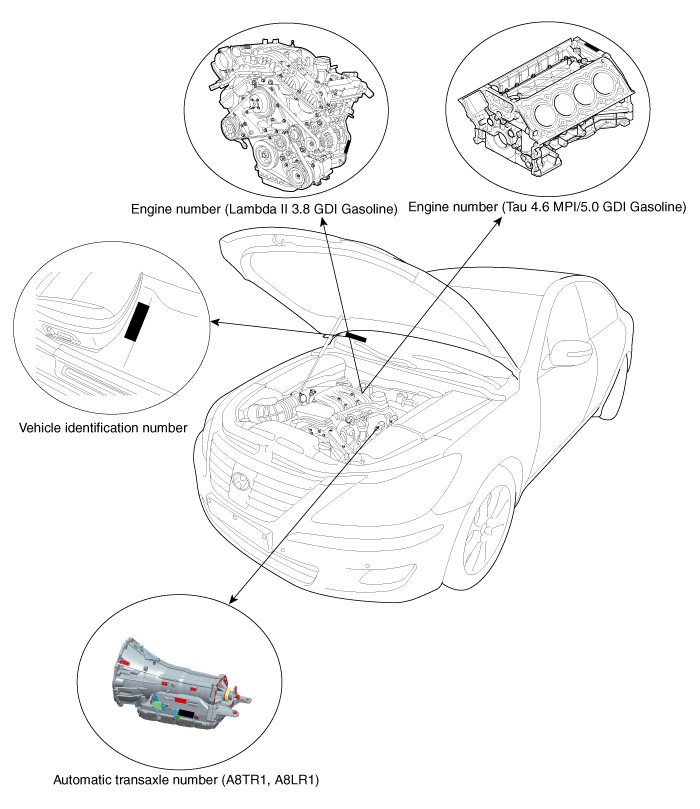 Engine number (Lambda II 3.8 GDI Gasoline)

Engine number (Tau 4.6 MPI/5.0 GDI Gasoline)

Vehicle identification number

Automatic transaxle number (A8TR1, A8LR1)