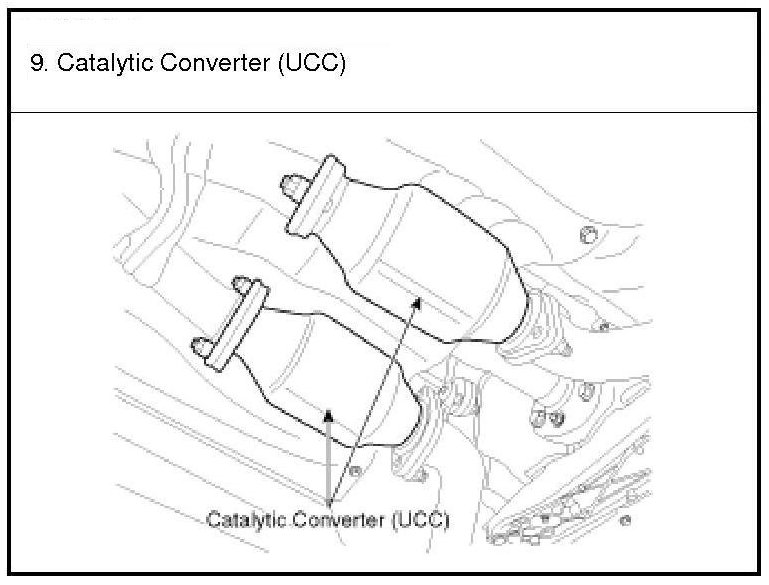 9. Catalytic Converter (UCC)

Catalytic Converter (UCC)