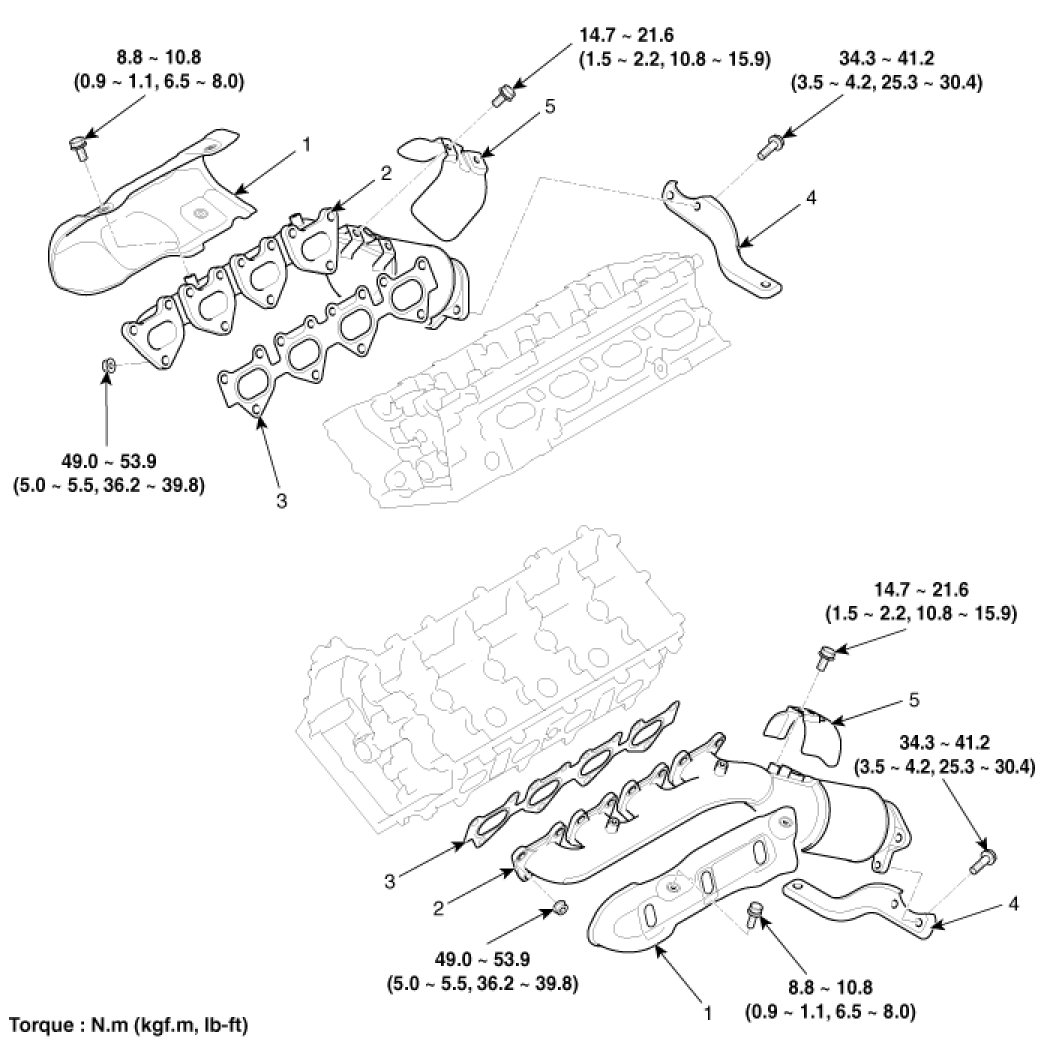 8.8 ~ 10.8
(0.9 ~ 1.1, 6.5 ~ 8.0)

14.7 ~ 21.6
(1.5 ~ 2.2, 10.8 ~ 15.9)

34.3 ~ 41.2
(3.5 ~ 4.2, 25.3 ~ 30.4)

1

2

5

4

49.0 ~ 53.9
(5.0 ~ 5.5, 36.2 ~ 39.8)

3

14.7 ~ 21.6
(1.5 ~ 2.2, 10.8 ~ 15.9)

5

34.3 ~ 41.2
(3.5 ~ 4.2, 25.3 ~ 30.4)

3

2

4

49.0 ~ 53.9
(5.0 ~ 5.5, 36.2 ~ 39.8)

1

8.8 ~ 10.8
(0.9 ~ 1.1, 6.5 ~ 8.0)

Torque : N.m (kgf.m, lb-ft)