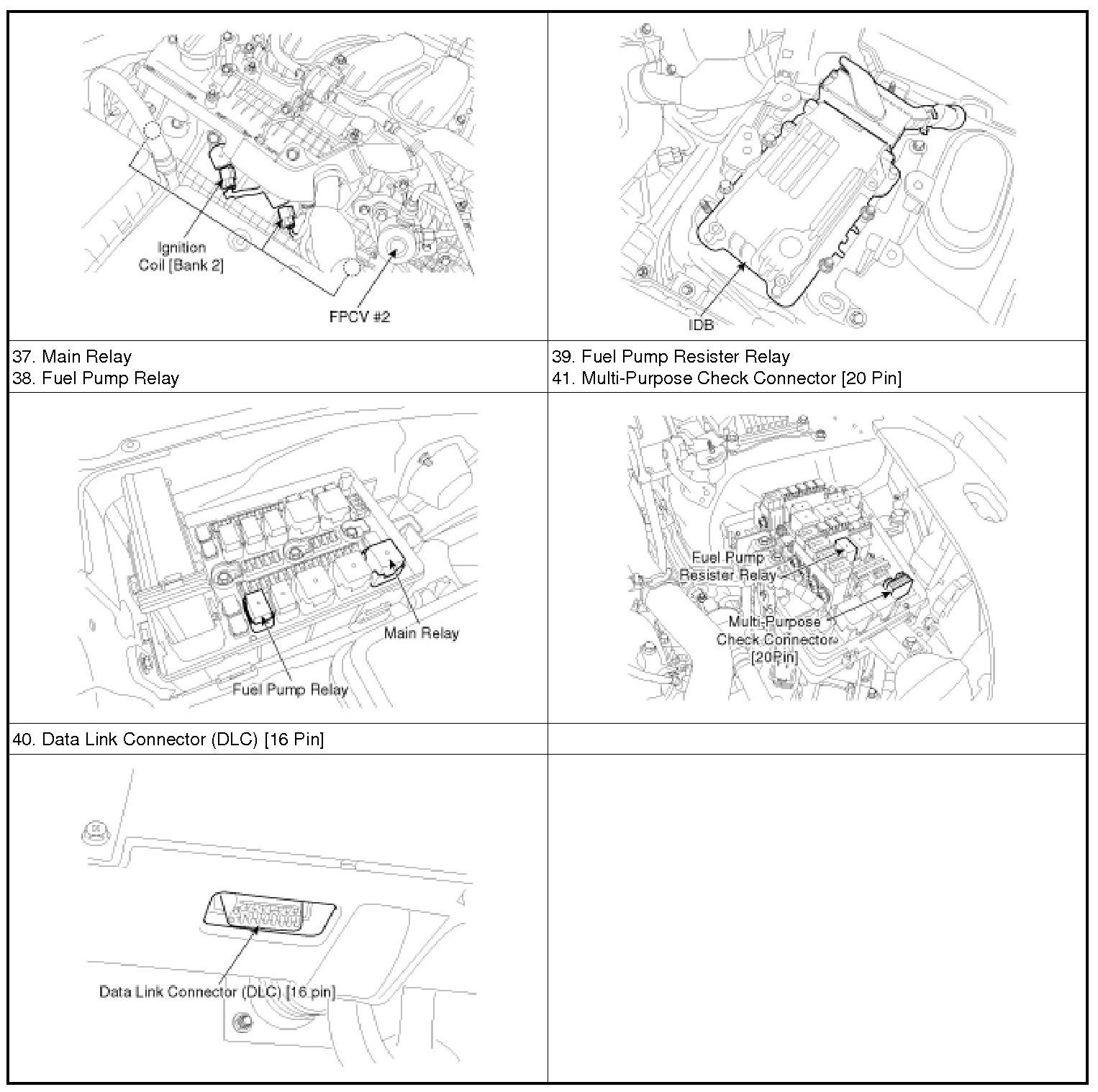 | Ignition Coil [Bank 2] FPCV #2 | IDB |
|---|---|
| 37. Main Relay 38. Fuel Pump Relay | 39. Fuel Pump Resister Relay 41. Multi-Purpose Check Connector [20 Pin] |
| Main Relay Fuel Pump Relay | Fuel Pump Resister Relay Multi-Purpose Check Connector [20Pin] |
| 40. Data Link Connector (DLC) [16 Pin] | |
| Data Link Connector (DLC) [16 pin] | |