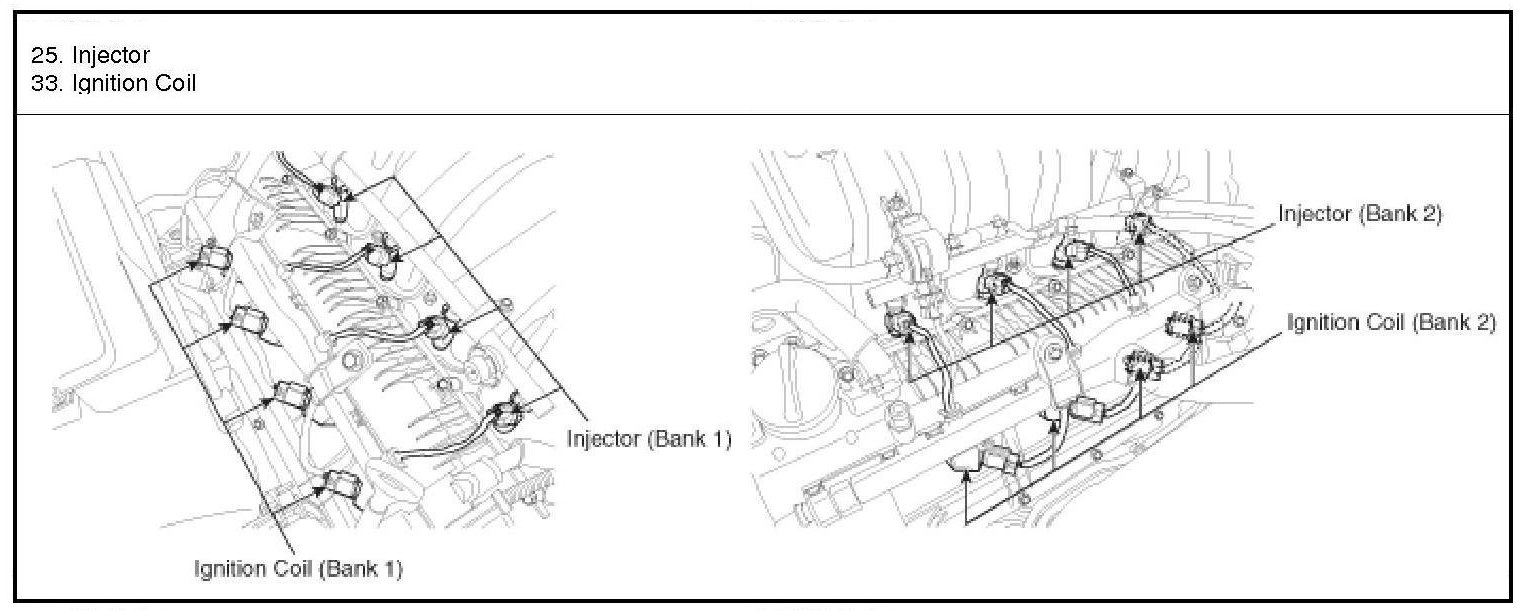 25. Injector
33. Ignition Coil

Injector (Bank 1)

Ignition Coil (Bank 1)

Injector (Bank 2)

Ignition Coil (Bank 2)