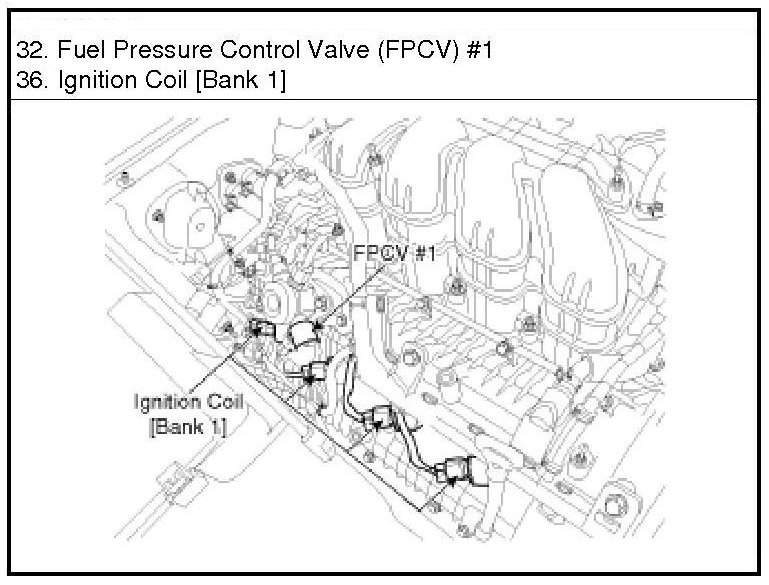 32. Fuel Pressure Control Valve (FPCV) #1
36. Ignition Coil [Bank 1]

FPCV #1

Ignition Coil
[Bank 1]