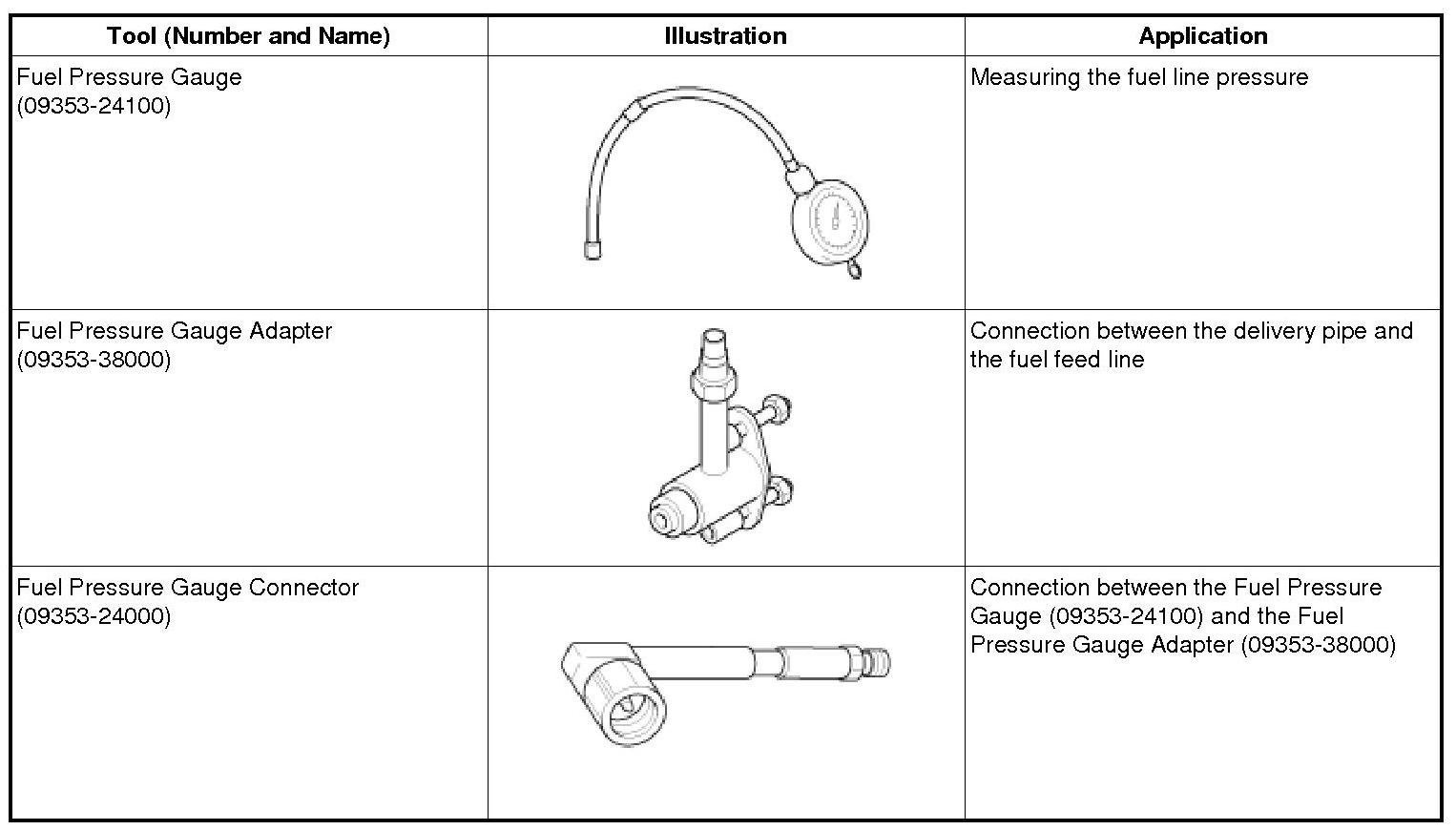 | Tool (Number and Name) | Illustration | Application |
|---|---|---|
| Fuel Pressure Gauge (09353-24100) | | Measuring the fuel line pressure |
| Fuel Pressure Gauge Adapter (09353-38000) | | Connection between the delivery pipe and the fuel feed line |
| Fuel Pressure Gauge Connector (09353-24000) | | Connection between the Fuel Pressure Gauge (09353-24100) and the Fuel Pressure Gauge Adapter (09353-38000) |