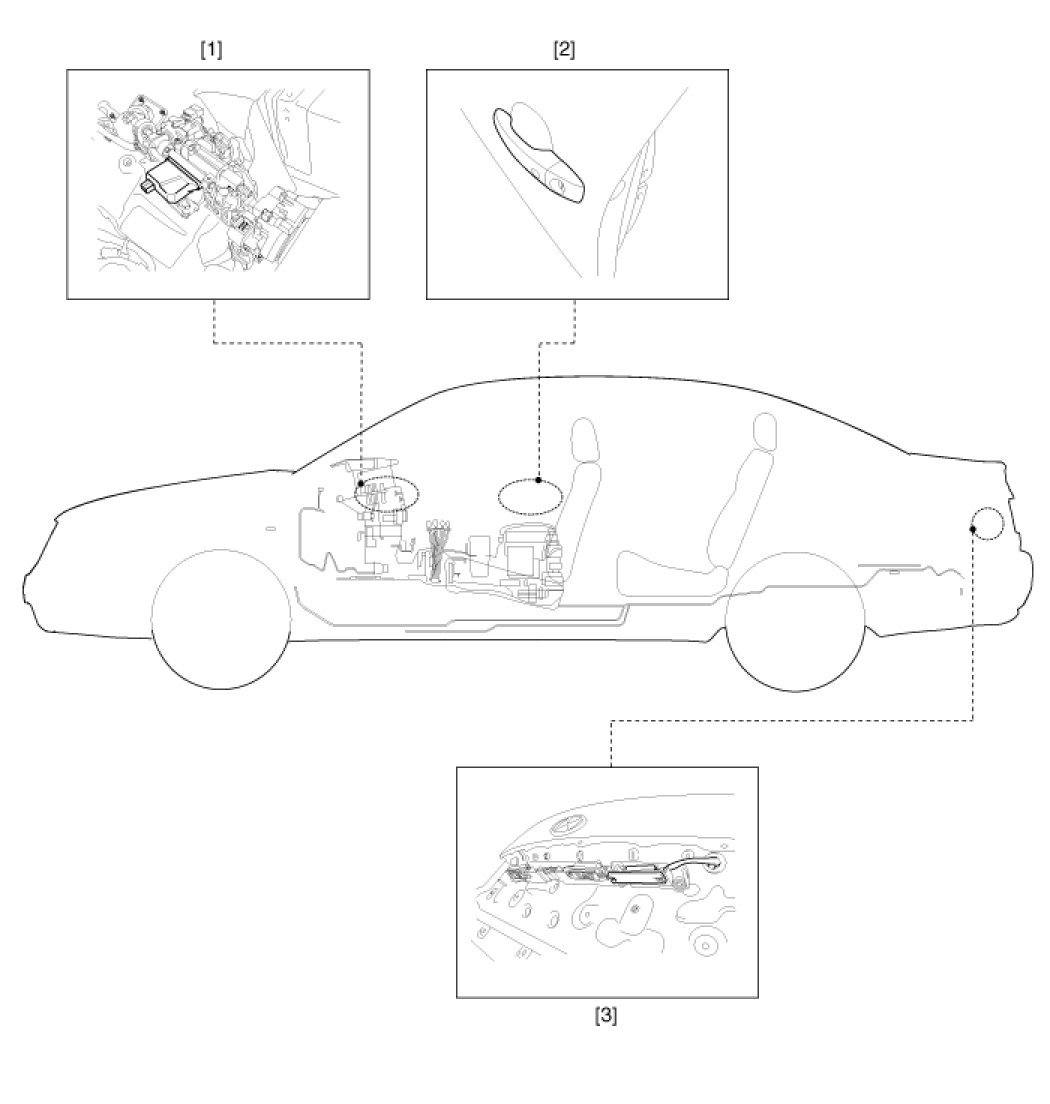 [1]
[2]
[3]