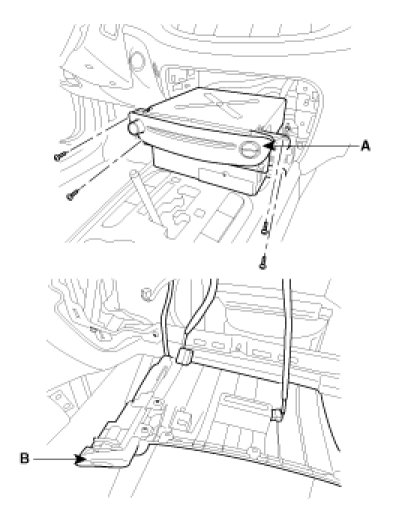 A

B