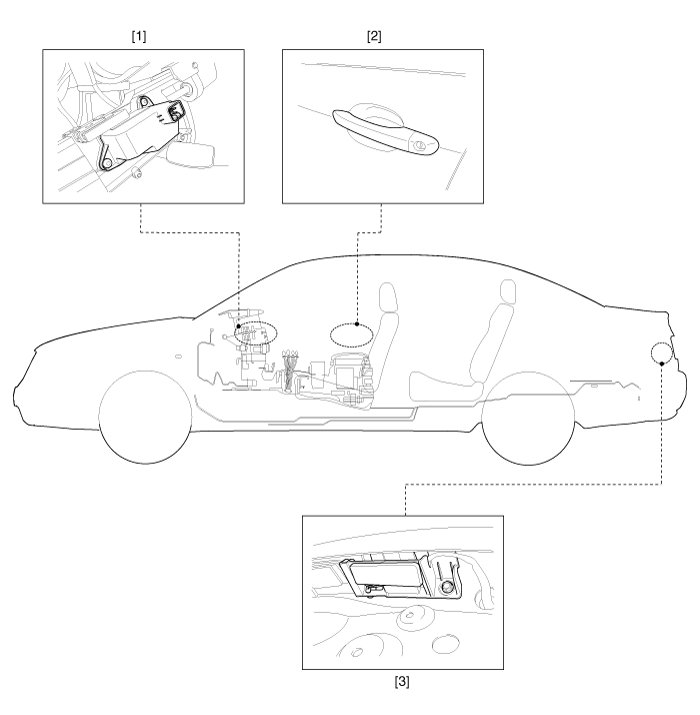 [1]

[2]

[3]