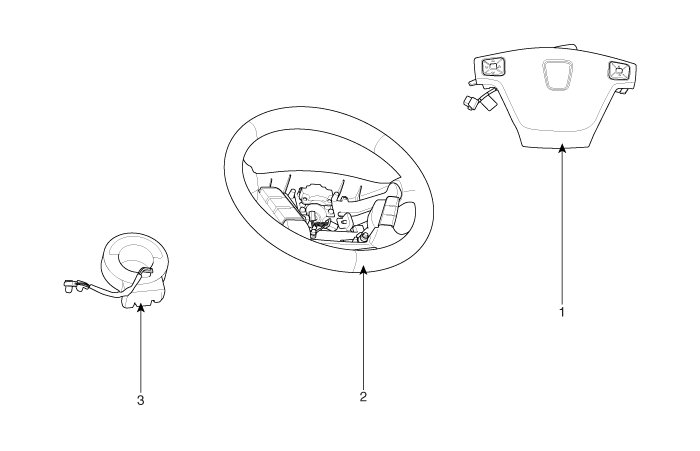 3

2

1