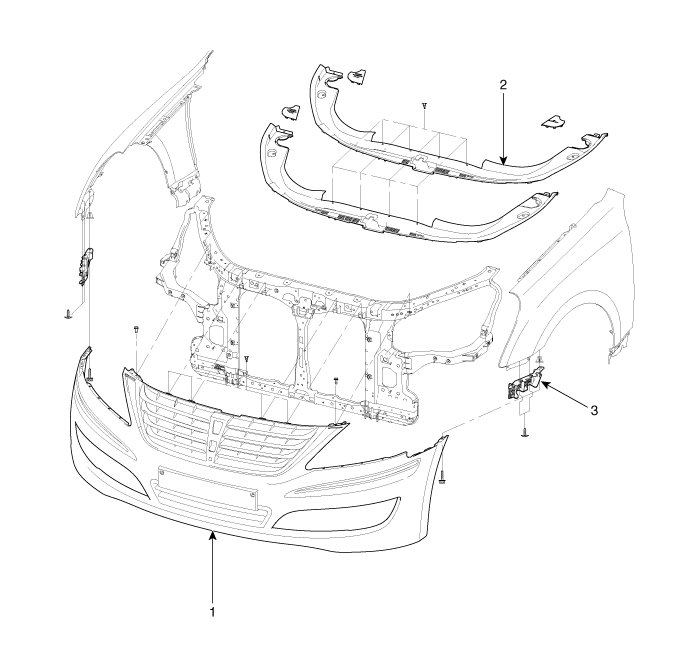 2
3
1