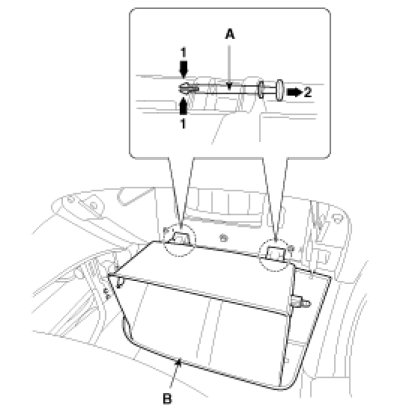 A
1
2
1
B