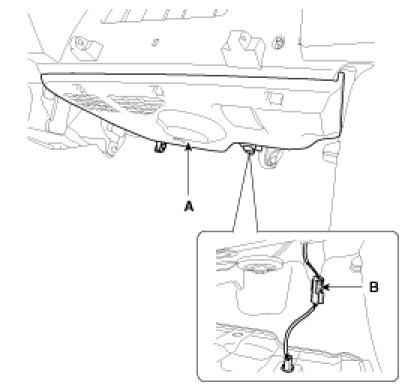 A

B