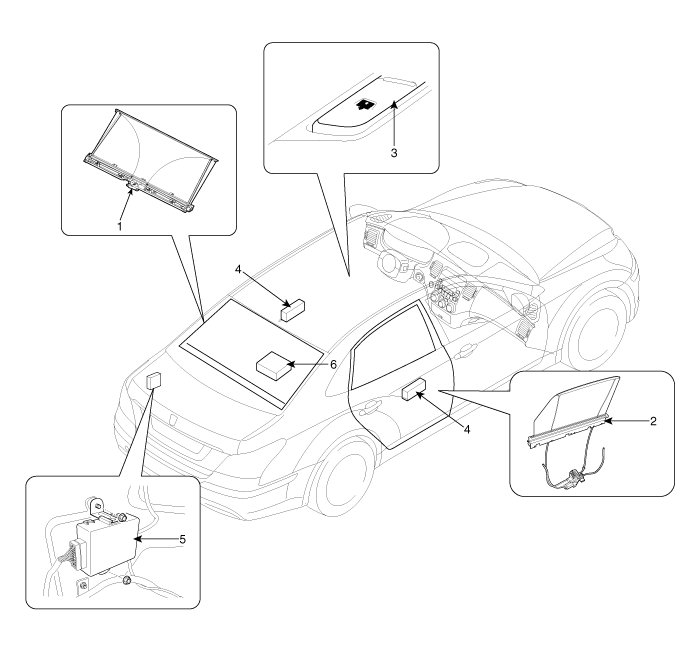 3
1
4
6
4
2
5