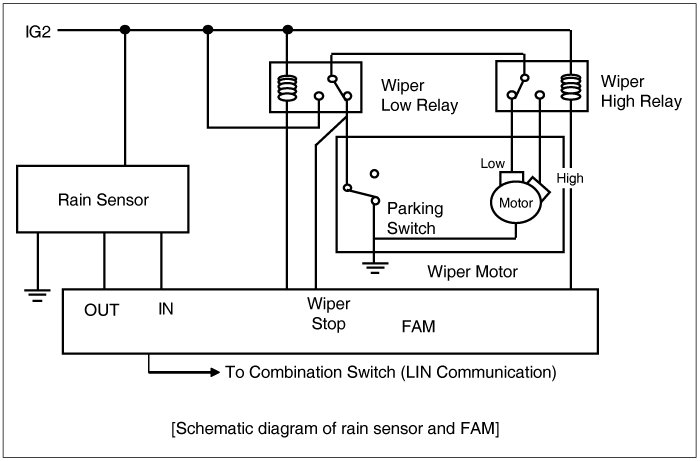 IG2

Wiper Low Relay

Wiper High Relay

Rain Sensor

Low

High

Motor

Parking Switch

Wiper Motor

OUT

IN

Wiper Stop

FAM

To Combination Switch (LIN Communication)

[Schematic diagram of rain sensor and FAM]