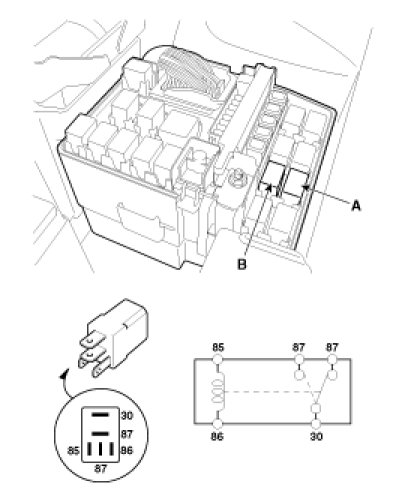 A

B

30

87

85

86

87

85

87

87

86

30